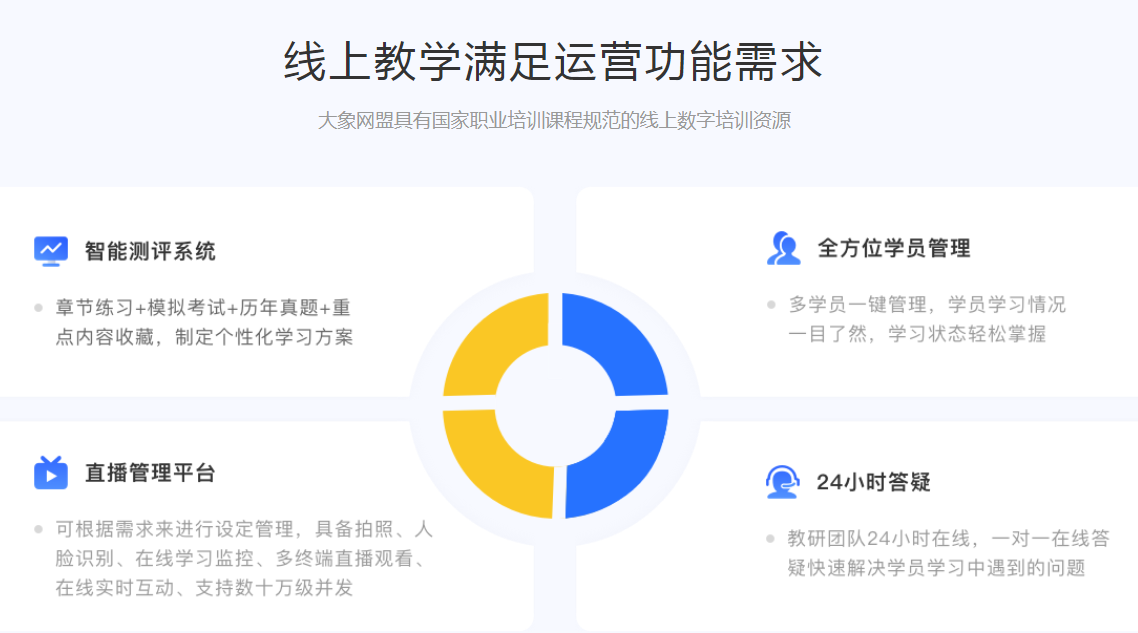 线上教学满足运营功能需求

大象网盟具有国家职业培训课程规范的线上数字培训资源

智能测评系统

• 章节练习+模拟考试+历年真题+重点内容收藏，制定个性化学习方案

直播管理平台

• 可根据需求来进行设定管理，具备拍照、人脸识别、在线学习监控、多终端直播观看、在线实时互动、支持数十万级并发

全方位学员管理

• 多学员一键管理，学员学习情况一目了然，学习状态轻松掌握

24小时答疑

• 教研团队24小时在线，一对一在线答疑快速解决学员学习中遇到的问题